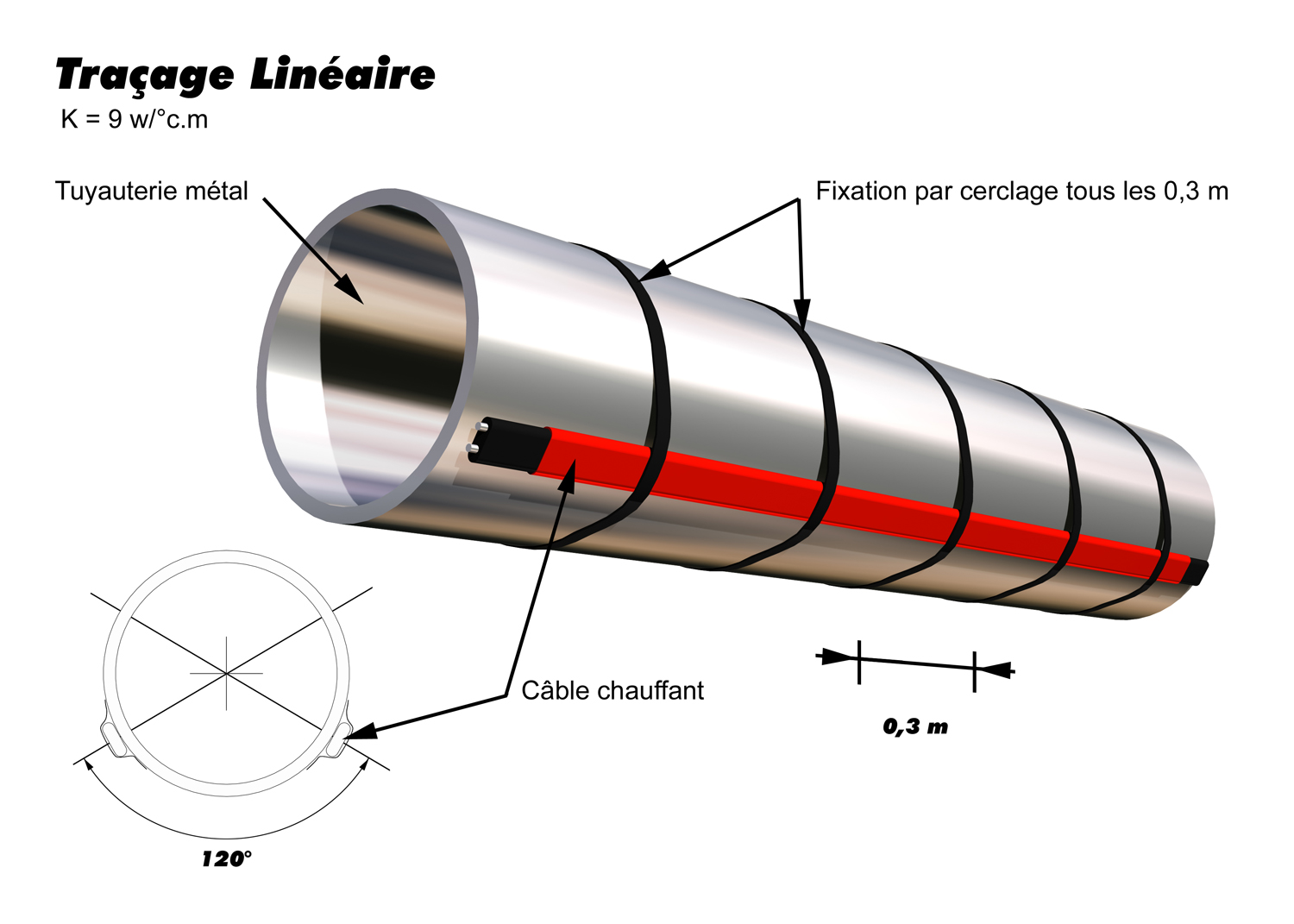 Traçage Linéaire
K = 9 w/°c.m

Tuyauterie métal

Fixation par cerclage tous les 0,3 m

Câble chauffant

0,3 m

120°