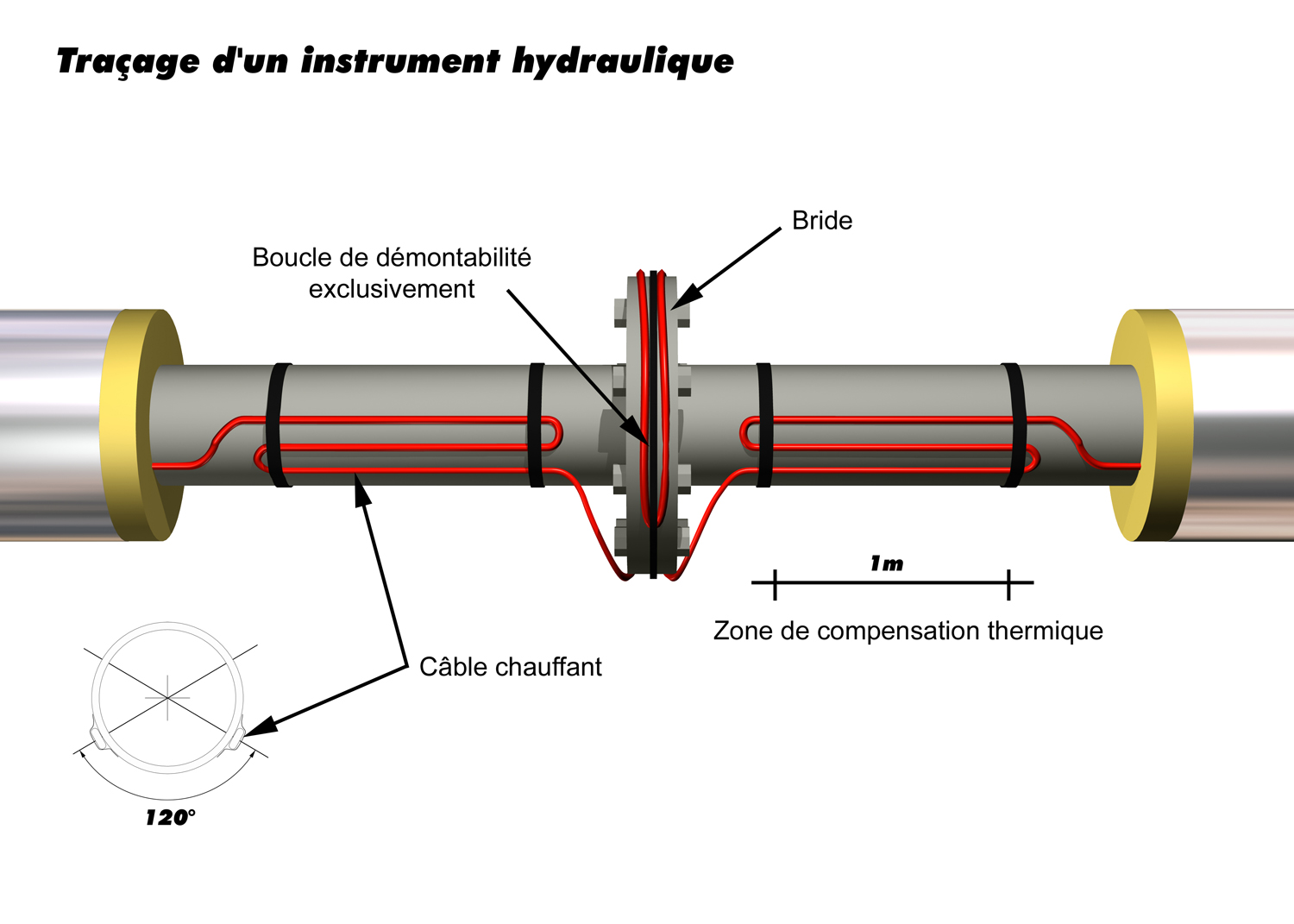 Traçage d'un instrument hydraulique

Bride

Boucle de démontabilité exclusivement

1m

Zone de compensation thermique

Câble chauffant

120°