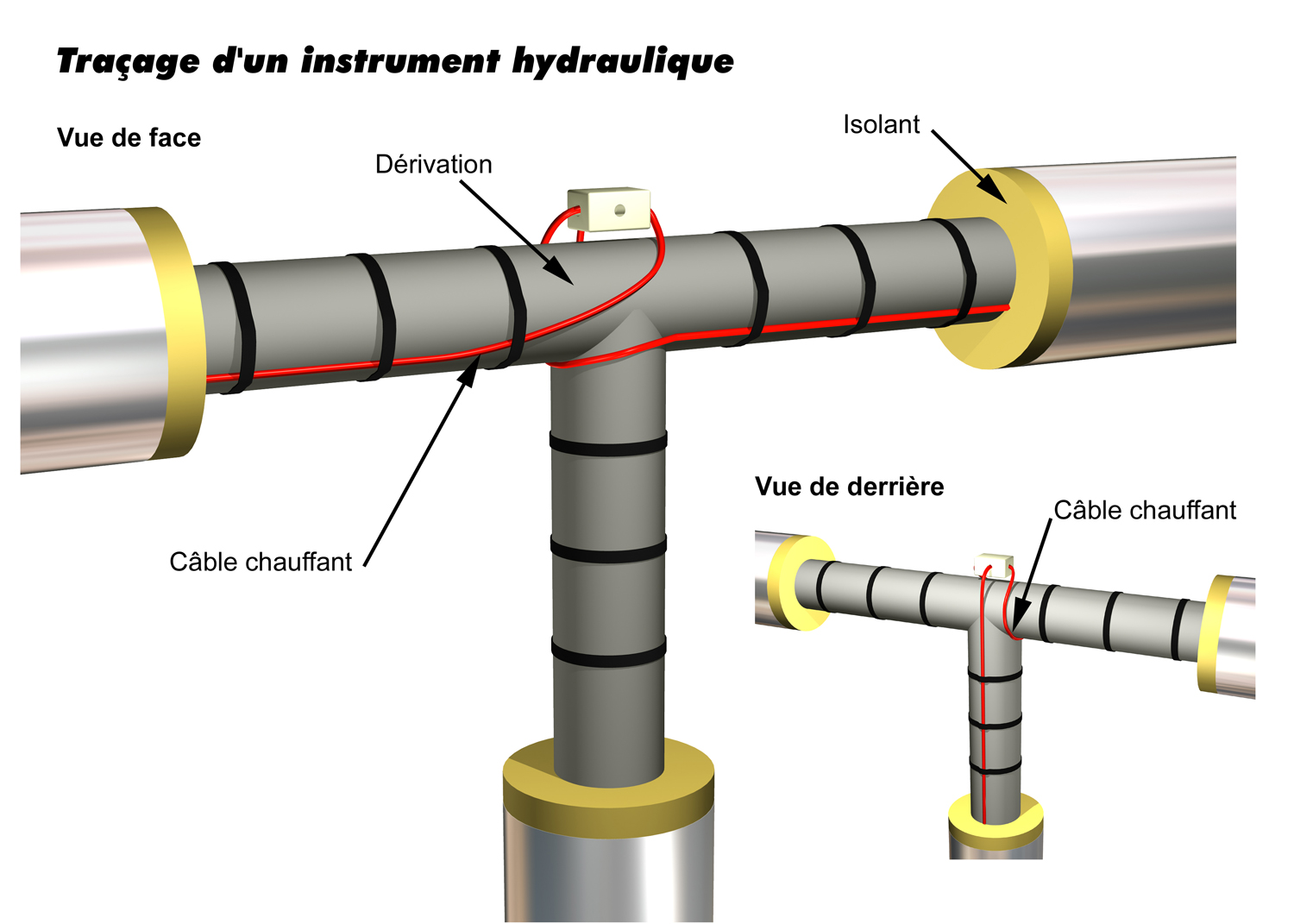 Traçage d'un instrument hydraulique

Vue de face

Dérivation

Isolant

Câble chauffant

Vue de derrière

Câble chauffant